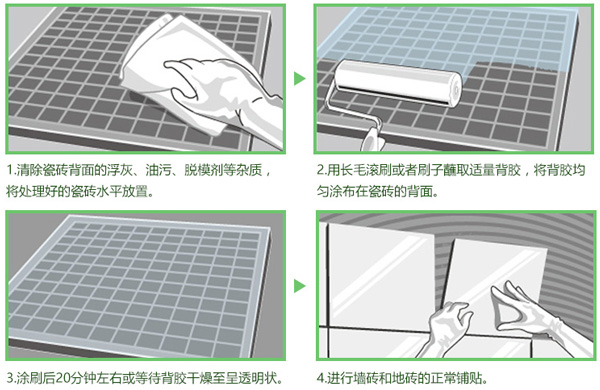 1.清除瓷砖背面的浮灰、油污、脱模剂等杂质，将处理好的瓷砖水平放置。

2.用长毛滚刷或者刷子蘸取适量背胶，将背胶均匀涂布在瓷砖的背面。

3.涂刷后20分钟左右或等待背胶干燥至呈透明状。

4.进行墙砖和地砖的正常铺贴。