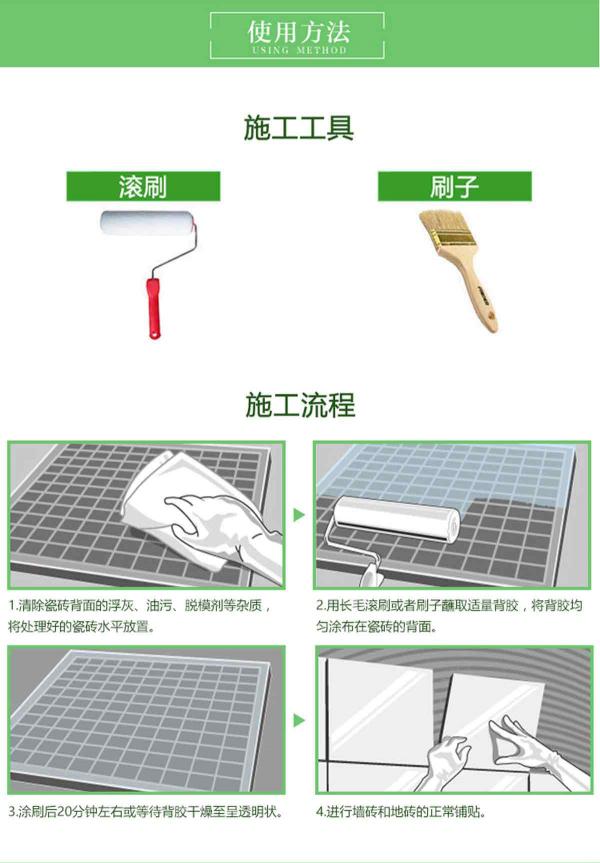 使用方法
USING METHOD

施工工具

滚刷

刷子

施工流程

1.清除瓷砖背面的浮灰、油污、脱模剂等杂质，将处理好的瓷砖水平放置。

2.用长毛滚刷或者刷子蘸取适量背胶，将背胶均匀涂布在瓷砖的背面。

3.涂刷后20分钟左右或等待背胶干燥至呈透明状。

4.进行墙砖和地砖的正常铺贴。