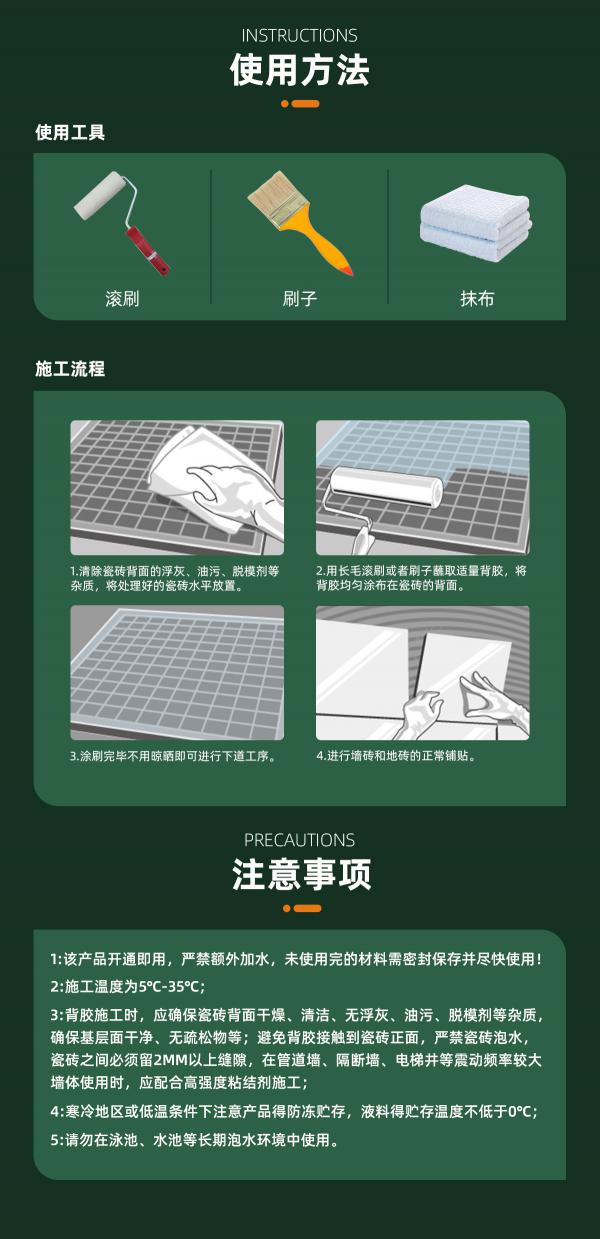 INSTRUCTIONS
使用方法

使用工具

滚刷

刷子

抹布

施工流程

1.清除瓷砖背面的浮灰、油污、脱模剂等杂质，将处理好的瓷砖水平放置。

2.用长毛滚刷或者刷子蘸取适量背胶，将背胶均匀涂布在瓷砖的背面。

3.涂刷完毕不用晾晒即可进行下道工序。

4.进行墙砖和地砖的正常铺贴。

PRECAUTIONS
注意事项

1:该产品开通即用，严禁额外加水，未使用完的材料需密封保存并尽快使用！

2:施工温度为5℃-35℃；

3:背胶施工时，应确保瓷砖背面干燥、清洁、无浮灰、油污、脱模剂等杂质，确保基层面干净、无疏松物等；避免背胶接触到瓷砖正面，严禁瓷砖泡水，瓷砖之间必须留2MM以上缝隙，在管道墙、隔断墙、电梯井等震动频率较大墙体使用时，应配合高强度粘结剂施工；

4:寒冷地区或低温条件下注意产品得防冻贮存，液料得贮存温度不低于0℃；

5:请勿在泳池、水池等长期泡水环境中使用。