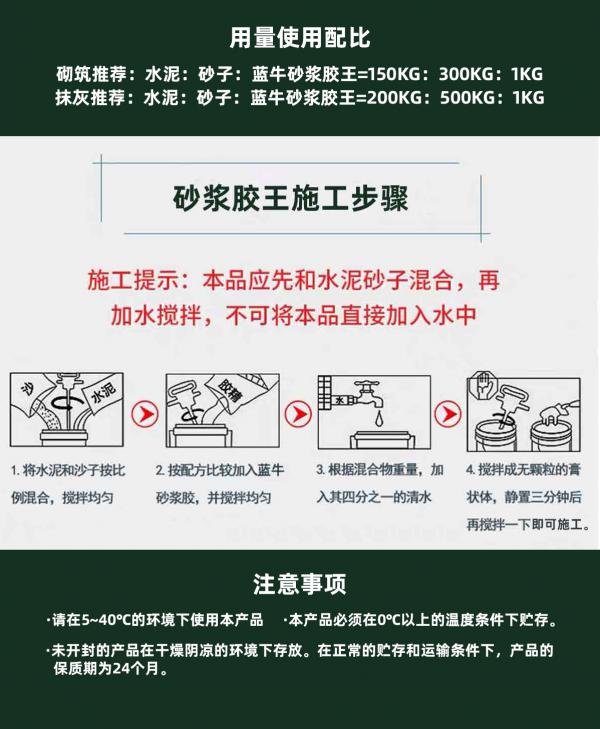 用量使用配比

砌筑推荐：水泥：砂子：蓝牛砂浆胶王=150KG：300KG：1KG
抹灰推荐：水泥：砂子：蓝牛砂浆胶王=200KG：500KG：1KG

砂浆胶王施工步骤

施工提示：本品应先和水泥砂子混合，再加水搅拌，不可将本品直接加入水中

沙 水泥 胶精 水

1. 将水泥和沙子按比例混合，搅拌均匀

2. 按配方比较加入蓝牛砂浆胶，并搅拌均匀

3. 根据混合物重量，加入其四分之一的清水

4. 搅拌成无颗粒的膏状体，静置三分钟后再搅拌一下即可施工。

注意事项

·请在5~40°C的环境下使用本产品 ·本产品必须在0°C以上的温度条件下贮存。

·未开封的产品在干燥阴凉的环境下存放。在正常的贮存和运输条件下，产品的保质期为24个月。